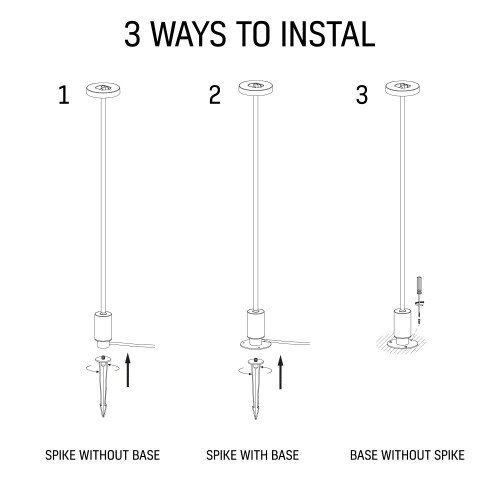 3 WAYS TO INSTAL

1

2

3

SPIKE WITHOUT BASE

SPIKE WITH BASE

BASE WITHOUT SPIKE